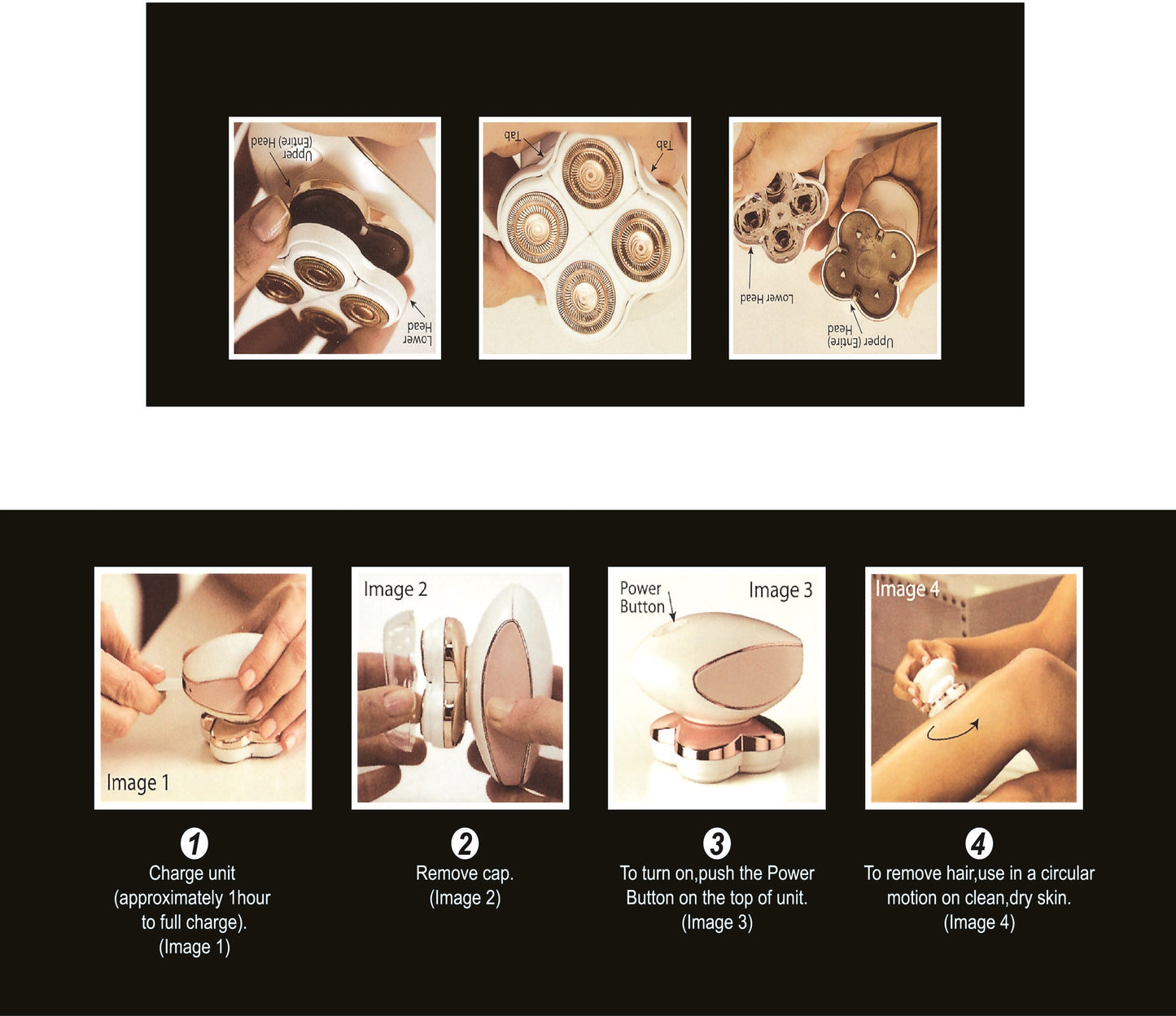 Upper (Entire) Head

Lower Head

Tab

Tab

Lower Head

Upper (Entire) Head

Image 1

Image 2

Power Button

Image 3

Image 4

1
Charge unit (approximately 1hour to full charge). (Image 1)

2
Remove cap. (Image 2)

3
To turn on,push the Power Button on the top of unit. (Image 3)

4
To remove hair,use in a circular motion on clean,dry skin. (Image 4)