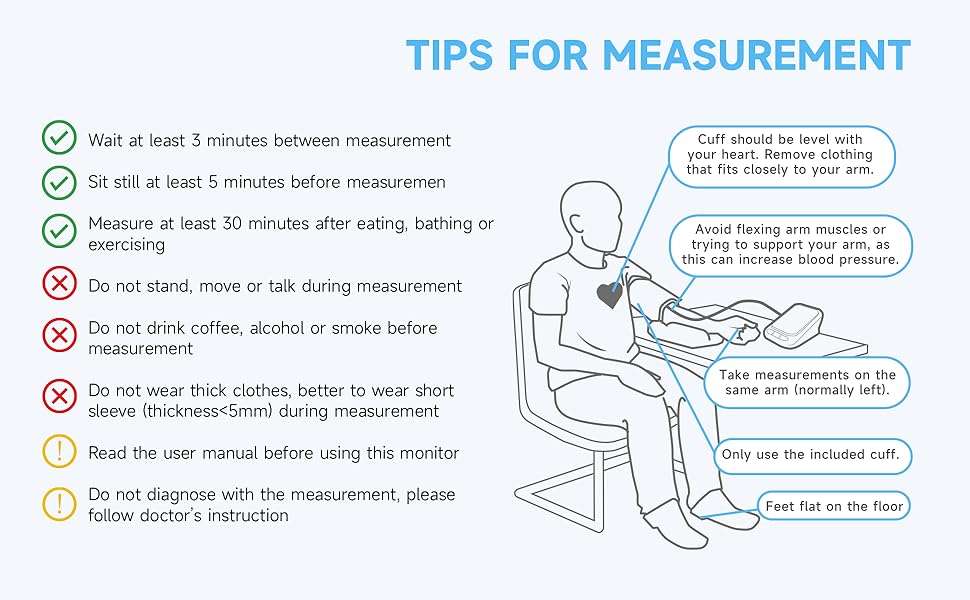 TIPS FOR MEASUREMENT

Wait at least 3 minutes between measurement

Sit still at least 5 minutes before measuremen

Measure at least 30 minutes after eating, bathing or exercising

Do not stand, move or talk during measurement

Do not drink coffee, alcohol or smoke before measurement

Do not wear thick clothes, better to wear short sleeve (thickness<5mm) during measurement

Read the user manual before using this monitor

Do not diagnose with the measurement, please follow doctor's instruction

Cuff should be level with your heart. Remove clothing that fits closely to your arm.

Avoid flexing arm muscles or trying to support your arm, as this can increase blood pressure.

Take measurements on the same arm (normally left).

Only use the included cuff.

Feet flat on the floor