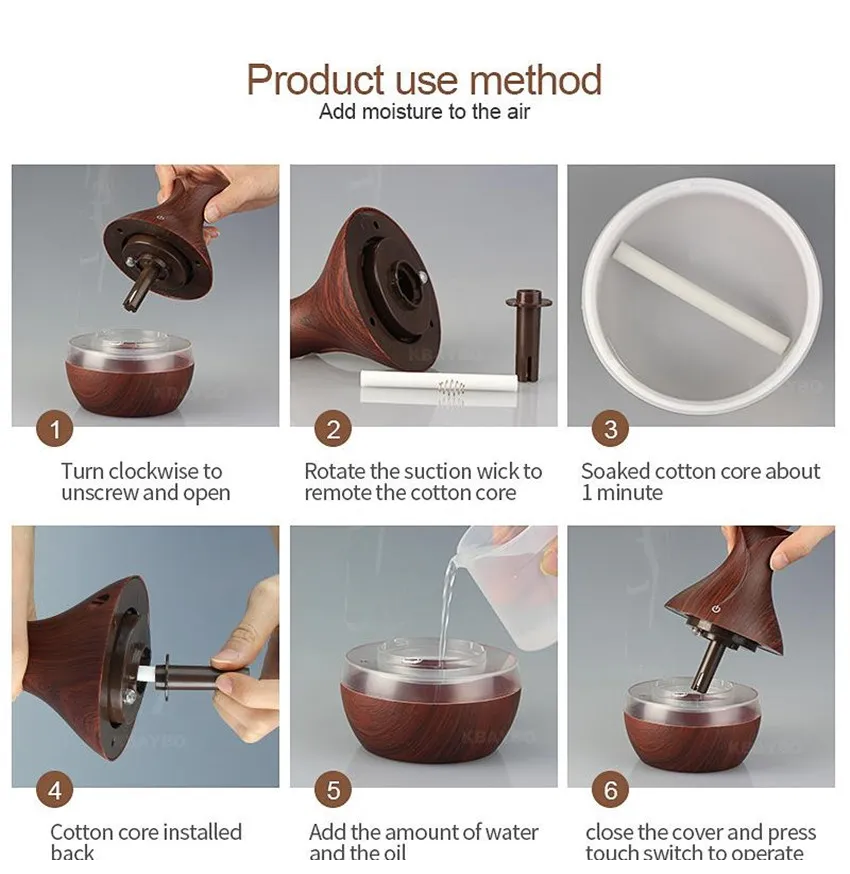 Product use method
Add moisture to the air

1
Turn clockwise to unscrew and open

2
Rotate the suction wick to remote the cotton core

3
Soaked cotton core about 1 minute

4
Cotton core installed back

5
Add the amount of water and the oil

6
close the cover and press touch switch to operate