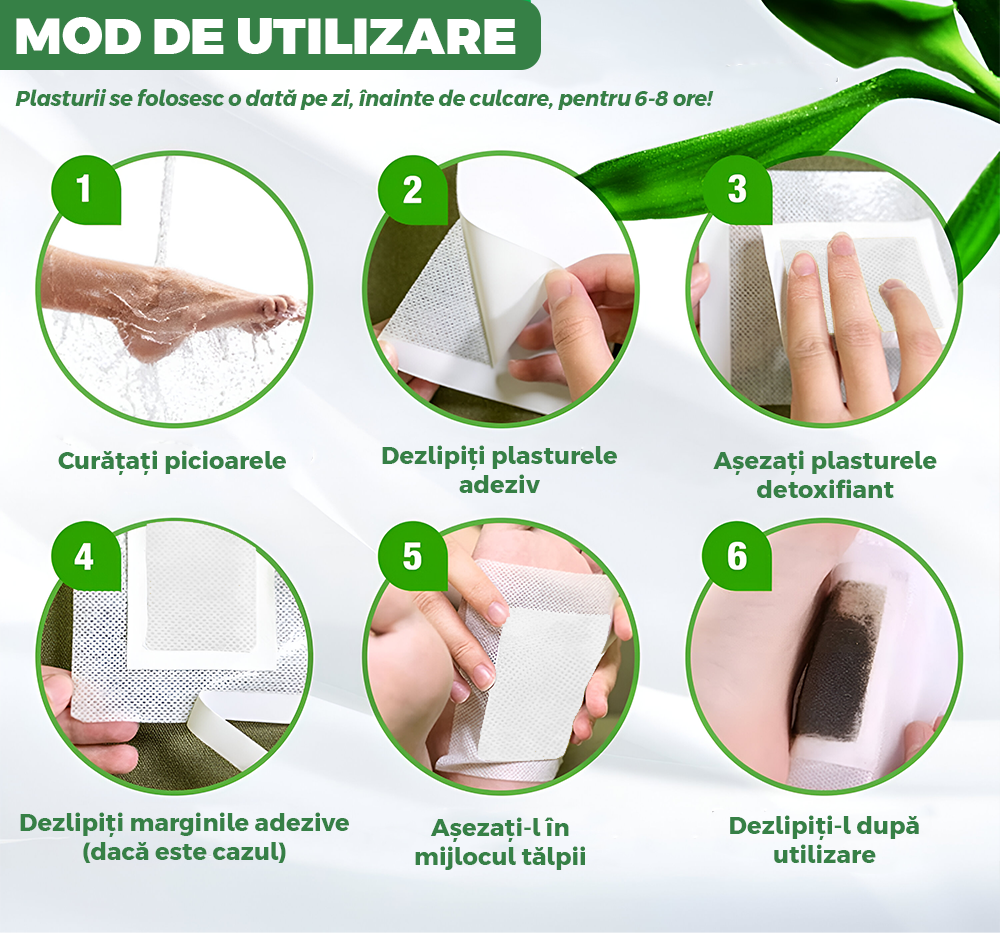 MOD DE UTILIZARE

Plasturii se folosesc o dată pe zi, înainte de culcare, pentru 6-8 ore!

1

Curățați picioarele

2

Dezlipiți plasturele adeziv

3

Așezați plasturele detoxifiant

4

Dezlipiți marginile adezive (dacă este cazul)

5

Așezați-l în mijlocul tălpii

6

Dezlipiți-l după utilizare