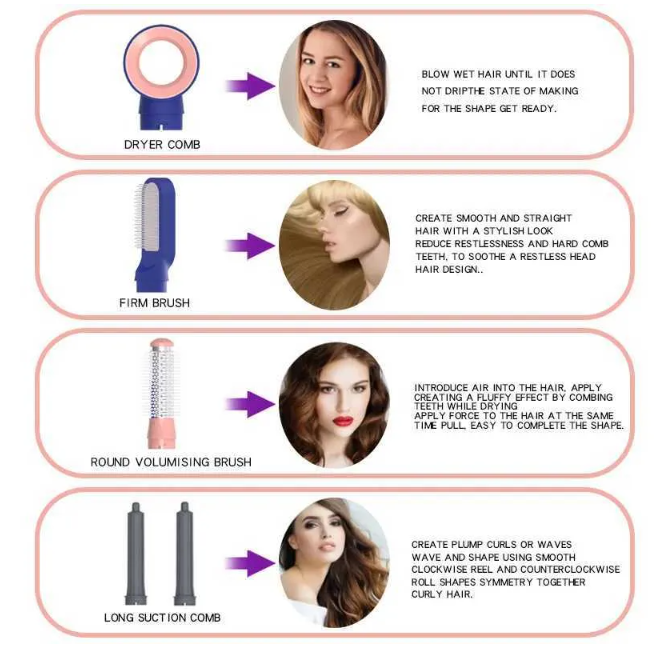 DRYER COMB

BLOW WET HAIR UNTIL IT DOES NOT DRIPTHE STATE OF MAKING FOR THE SHAPE GET READY.

FIRM BRUSH

CREATE SMOOTH AND STRAIGHT HAIR WITH A STYLISH LOOK REDUCE RESTLESSNESS AND HARD COMB TEETH, TO SOOTHE A RESTLESS HEAD HAIR DESIGN..

ROUND VOLUMISING BRUSH

INTRODUCE AIR INTO THE HAIR, APPLY CREATING A FLUFFY EFFECT BY COMBING TEETH WHILE DRYING
APPLY FORCE TO THE HAIR AT THE SAME TIME PULL, EASY TO COMPLETE THE SHAPE.

LONG SUCTION COMB

CREATE PLUMP CURLS OR WAVES WAVE AND SHAPE USING SMOOTH CLOCKWISE REEL AND COUNTERCLOCKWISE ROLL SHAPES SYMMETRY TOGETHER CURLY HAIR.