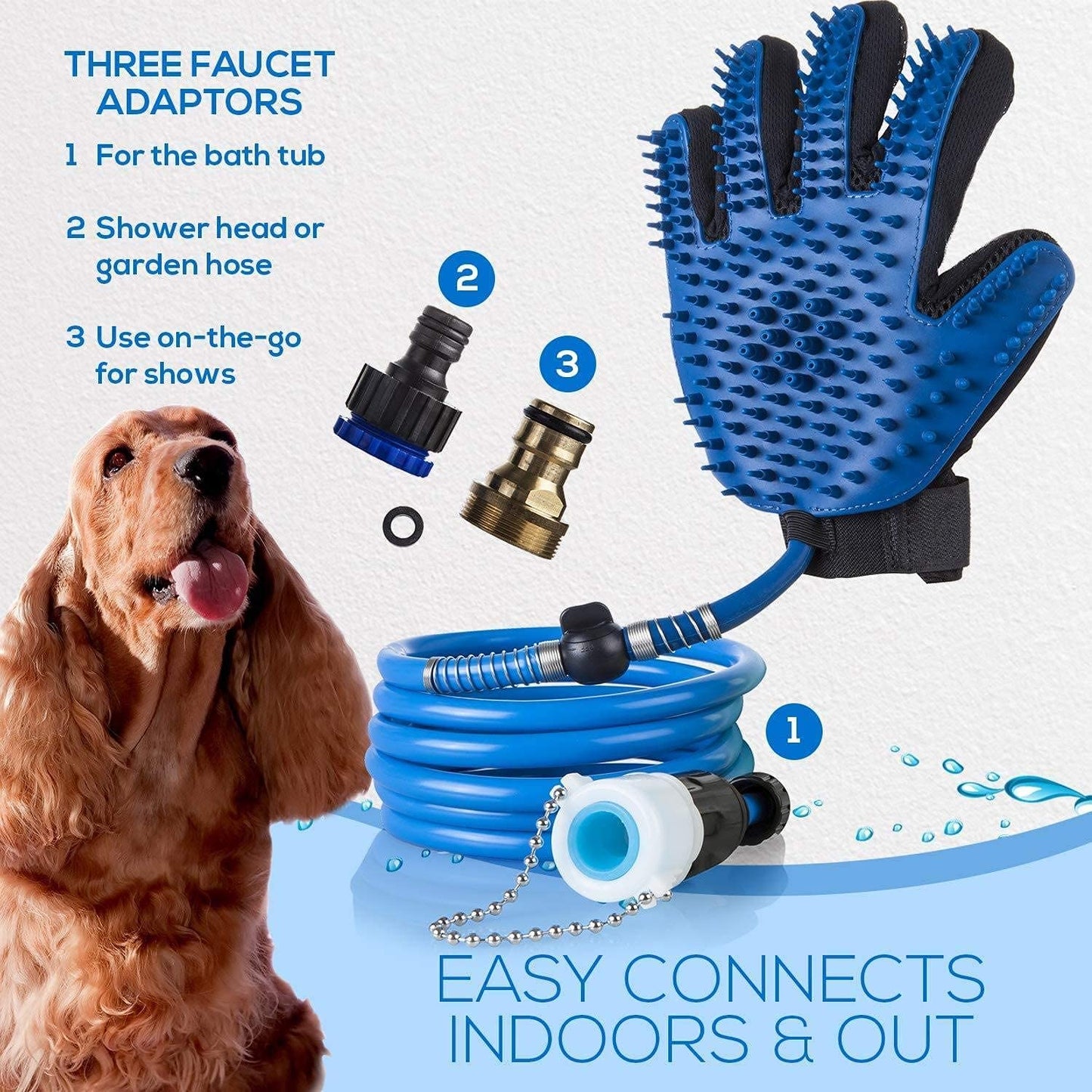 THREE FAUCET ADAPTORS

1 For the bath tub

2 Shower head or garden hose

3 Use on-the-go for shows

2

3

1

EASY CONNECTS INDOORS & OUT