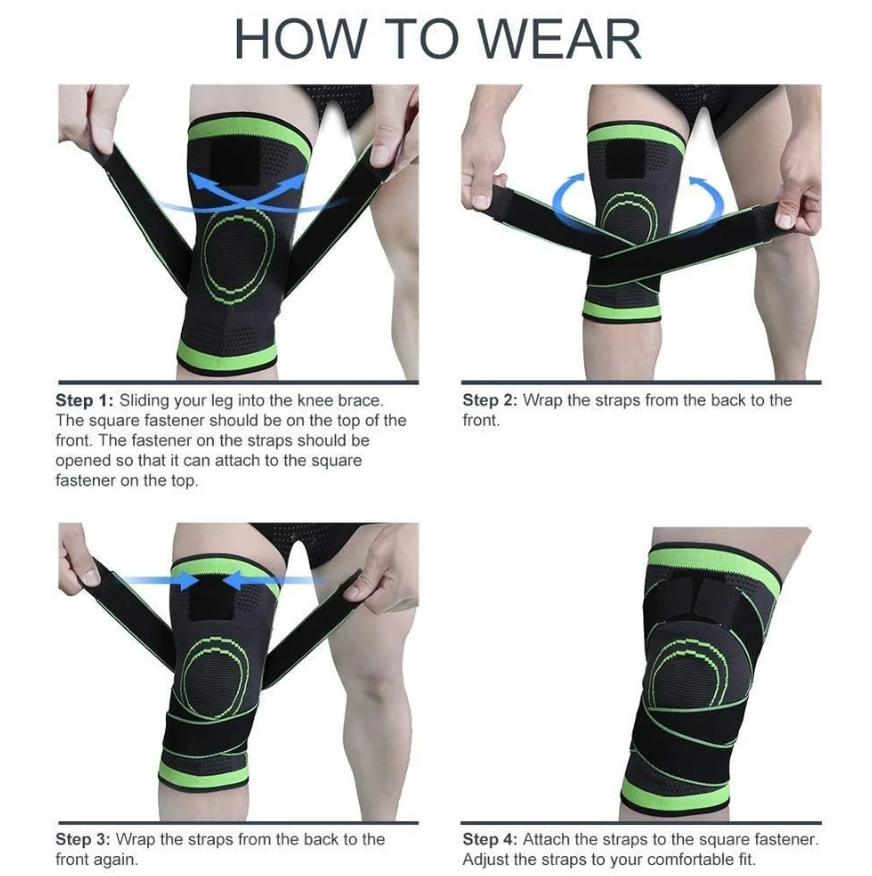 HOW TO WEAR

Step 1: Sliding your leg into the knee brace. The square fastener should be on the top of the front. The fastener on the straps should be opened so that it can attach to the square fastener on the top.

Step 2: Wrap the straps from the back to the front.

Step 3: Wrap the straps from the back to the front again.

Step 4: Attach the straps to the square fastener. Adjust the straps to your comfortable fit.