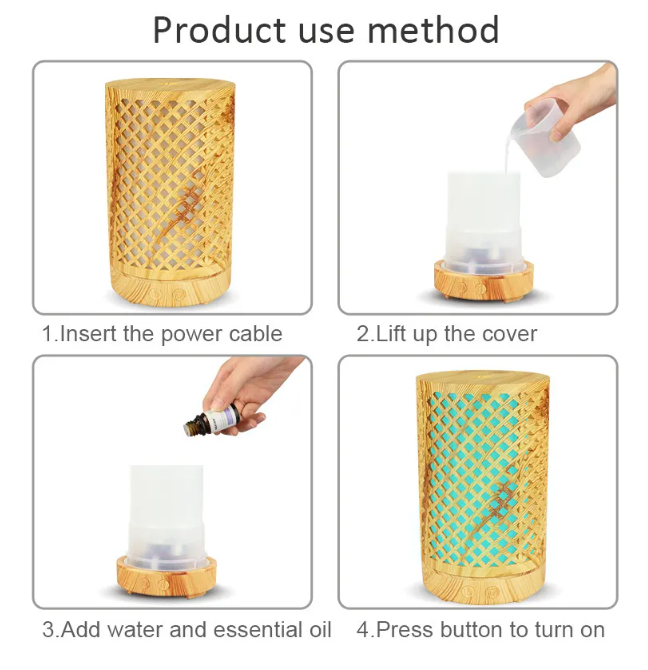 Product use method

1.Insert the power cable

2.Lift up the cover

3.Add water and essential oil

4.Press button to turn on