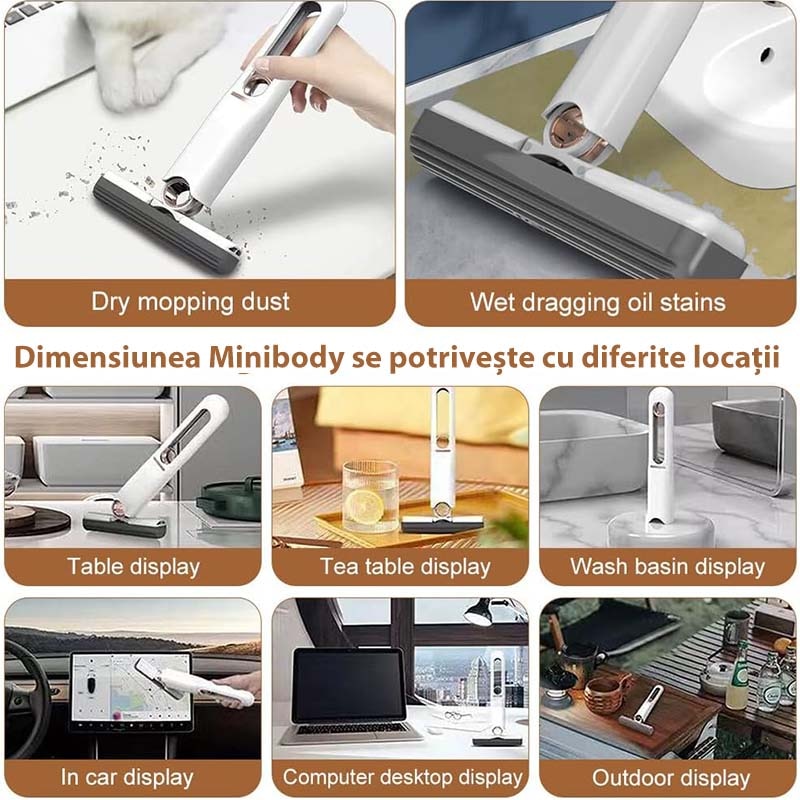 Dry mopping dust

Wet dragging oil stains

Dimensiunea Minibody se potrivește cu diferite locații

Table display

Tea table display

Wash basin display

In car display

Computer desktop display

Outdoor display